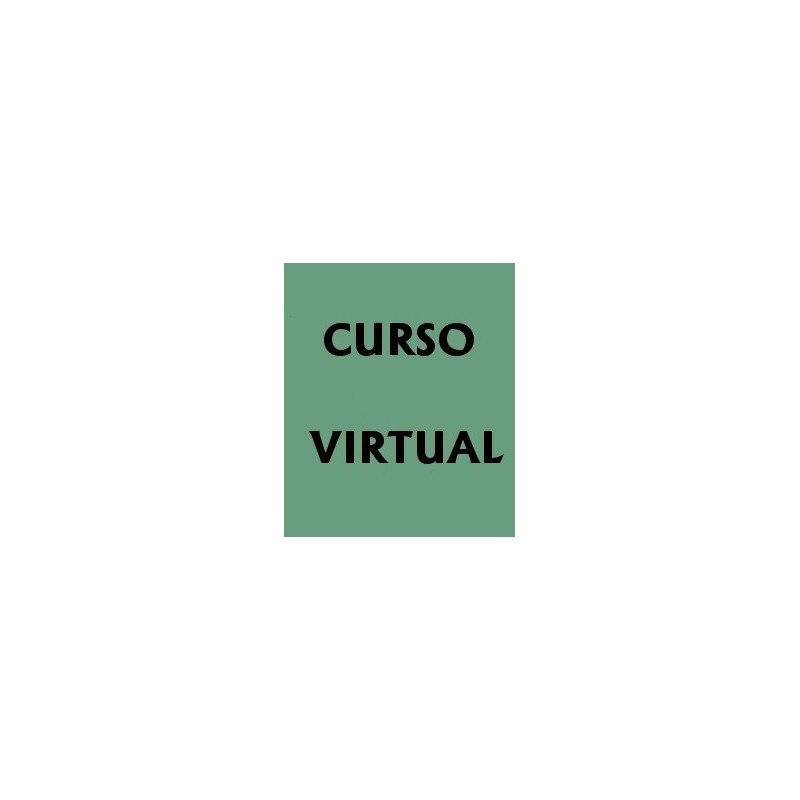 CURSO

VIRTUAL